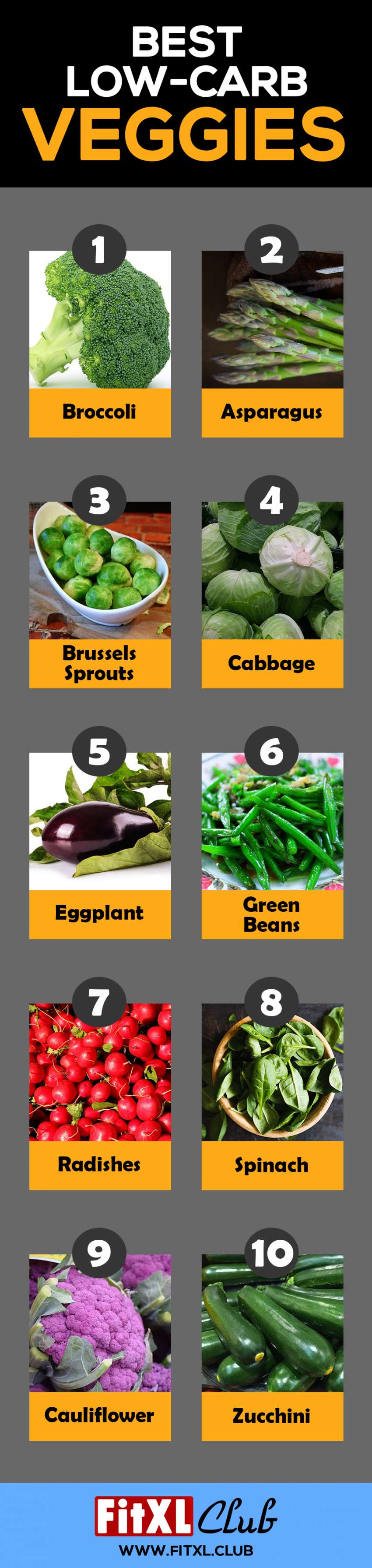 BEST LOW-CARB VEGGIES

1
Broccoli

2
Asparagus

3
Brussels Sprouts

4
Cabbage

5
Eggplant

6
Green Beans

7
Radishes

8
Spinach

9
Cauliflower

10
Zucchini

FitXL Club
WWW.FITXL.CLUB